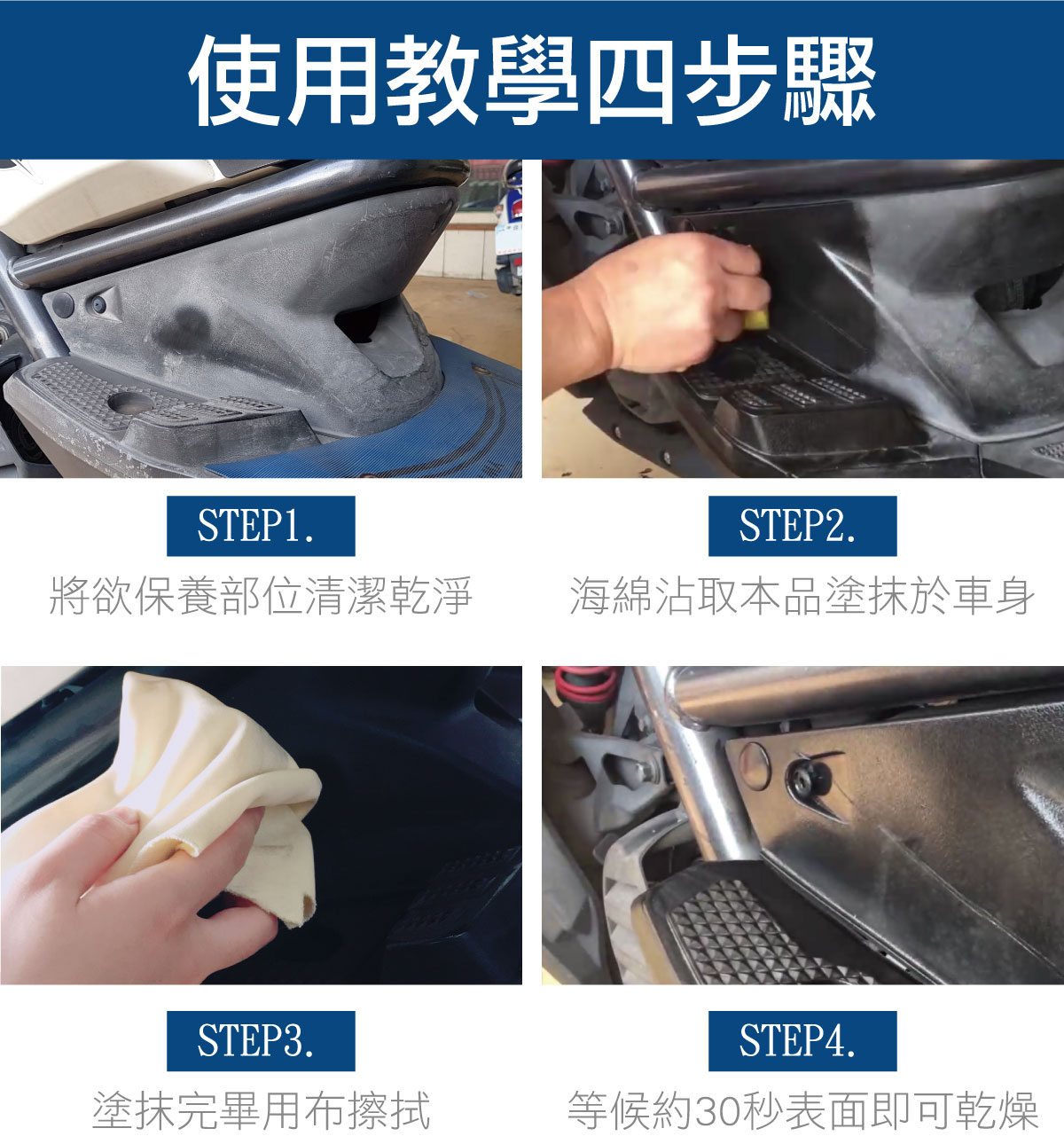 使用教學四步驟

STEP1.
將欲保養部位清潔乾淨

STEP2.
海綿沾取本品塗抹於車身

STEP3.
塗抹完畢用布擦拭

STEP4.
等候約30秒表面即可乾燥