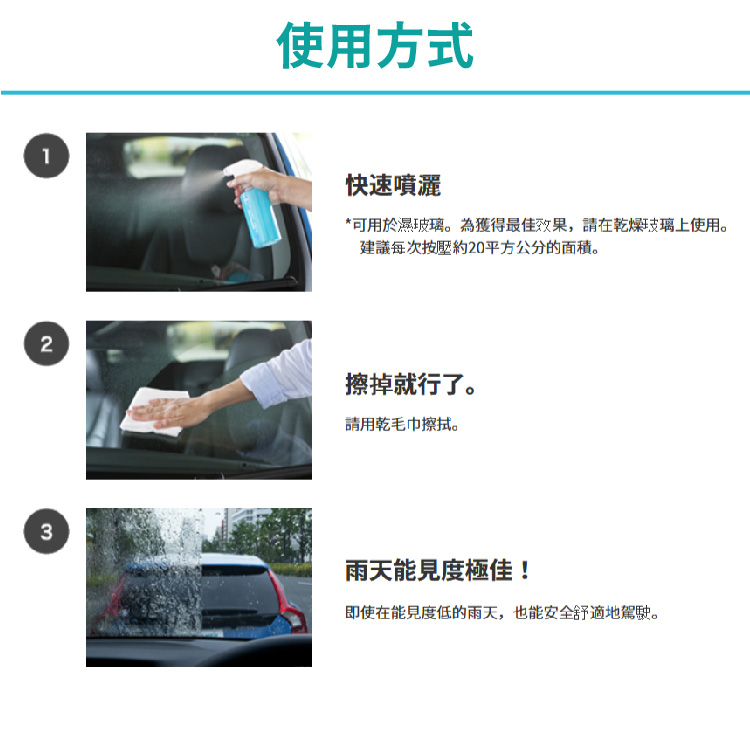 使用方式

1

快速噴灑

*可用於濕玻璃。為獲得最佳效果，請在乾燥玻璃上使用。建議每次按壓約20平方公分的面積。

2

擦掉就行了。

請用乾毛巾擦拭。

3

雨天能見度極佳！

即使在能見度低的雨天，也能安全舒適地駕駛。