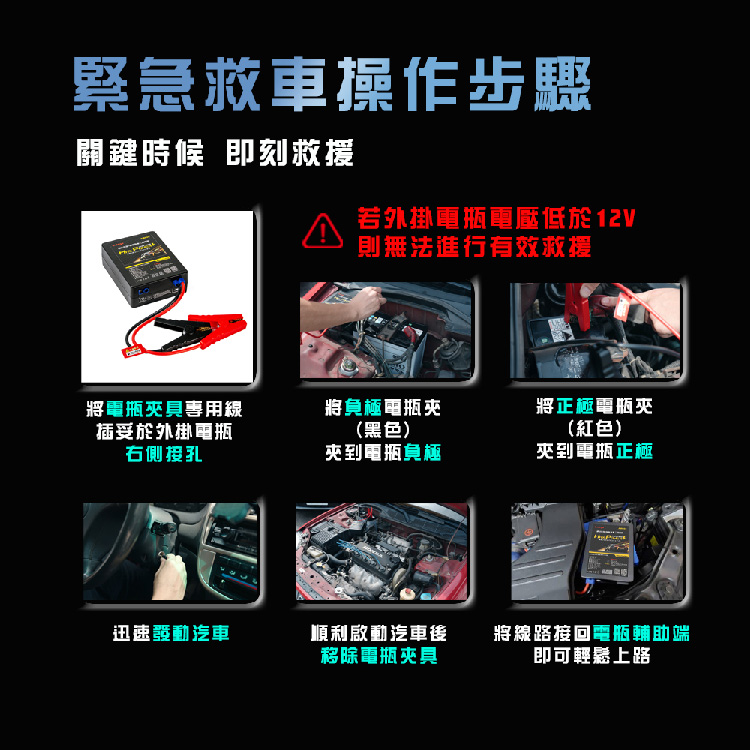 緊急救車操作步驟

關鍵時候 即刻救援

若外掛電瓶電壓低於12V
則無法進行有效救援

將電瓶夾具專用線
插妥於外掛電瓶
右側接孔

將負極電瓶夾
（黑色）
夾到電瓶負極

將正極電瓶夾
（紅色）
夾到電瓶正極

迅速發動汽車

順利啟動汽車後
移除電瓶夾具

將線路接回電瓶輔助端
即可輕鬆上路