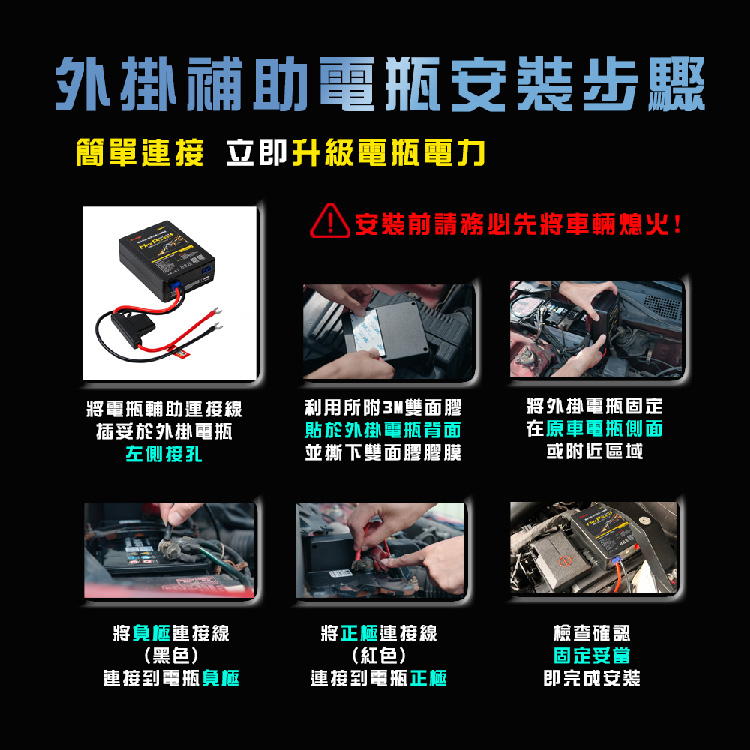 外掛補助電瓶安裝步驟

簡單連接 立即升級電瓶電力

安裝前請務必先將車輛熄火!

將電瓶輔助連接線
插妥於外掛電瓶
左側接孔

利用所附3M雙面膠
貼於外掛電瓶背面
並撕下雙面膠膠膜

將外掛電瓶固定
在原車電瓶側面
或附近區域

將負極連接線
(黑色)
連接到電瓶負極

將正極連接線
(紅色)
連接到電瓶正極

檢查確認
固定妥當
即完成安裝