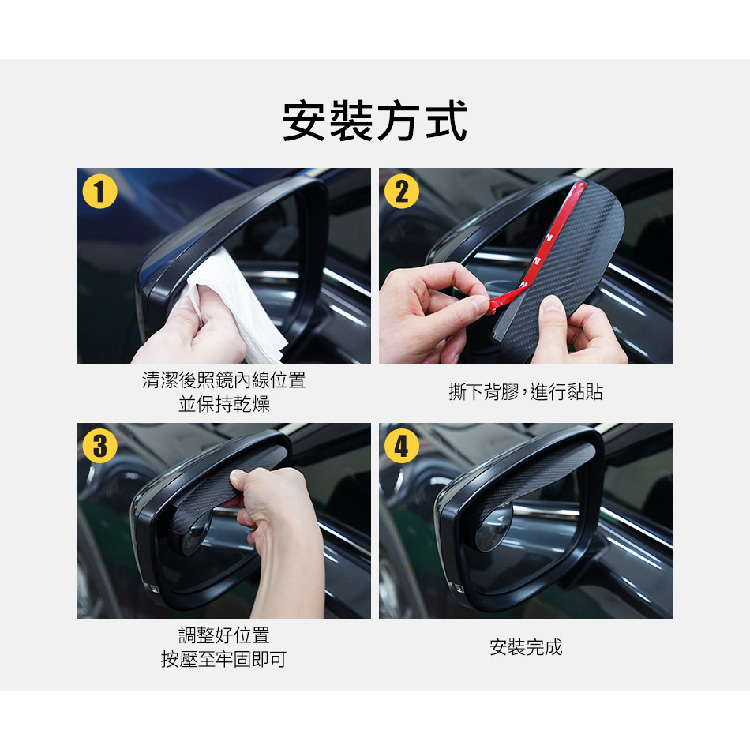 安裝方式

1

清潔後照鏡內緣位置
並保持乾燥

2

撕下背膠，進行黏貼

3

調整好位置
按壓至牢固即可

4

安裝完成