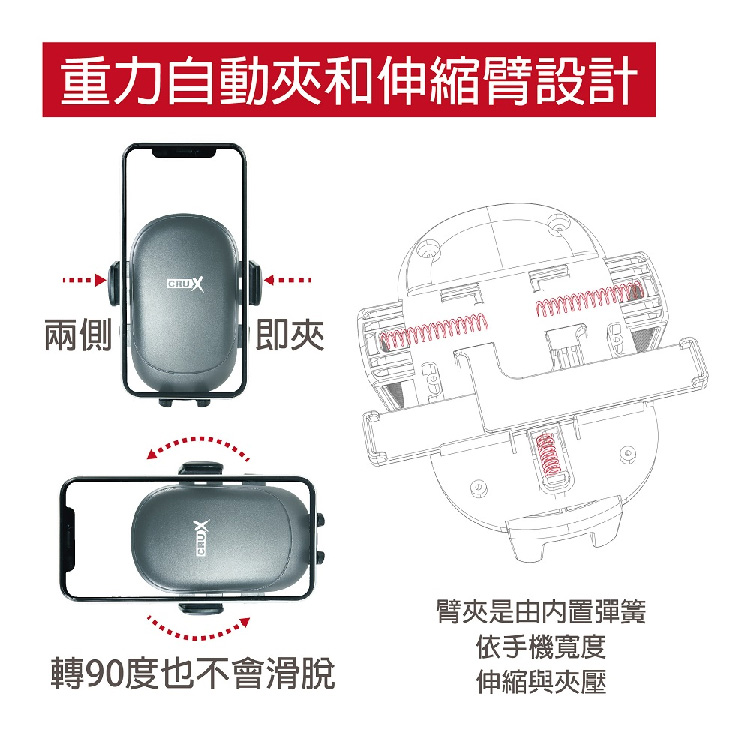 重力自動夾和伸縮臂設計

CRUX

兩側 即夾

CRUX

轉90度也不會滑脫

臂夾是由內置彈簧
依手機寬度
伸縮與夾壓