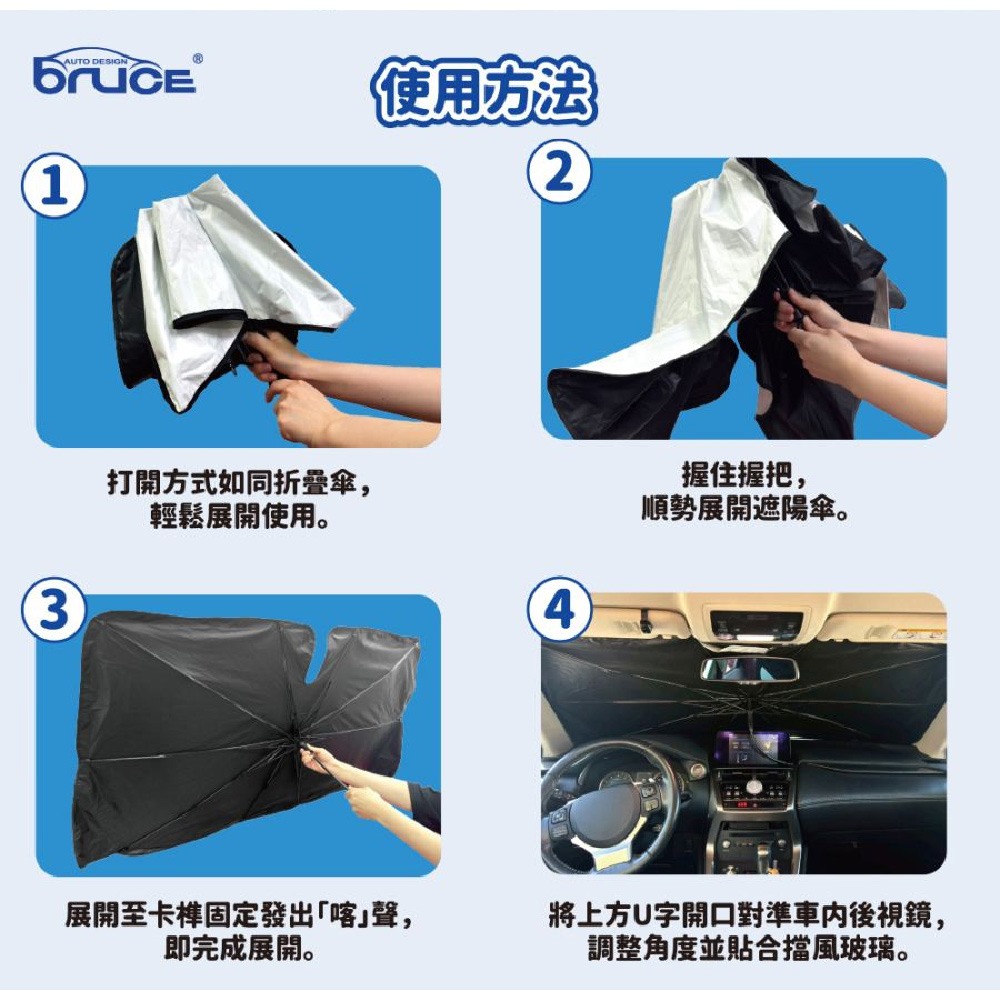 AUTO DESIGN
bruce®

使用方法

1

打開方式如同折疊傘，
輕鬆展開使用。

2

握住握把，
順勢展開遮陽傘。

3

展開至卡榫固定發出「喀」聲，
即完成展開。

4

將上方U字開口對準車內後視鏡，
調整角度並貼合擋風玻璃。