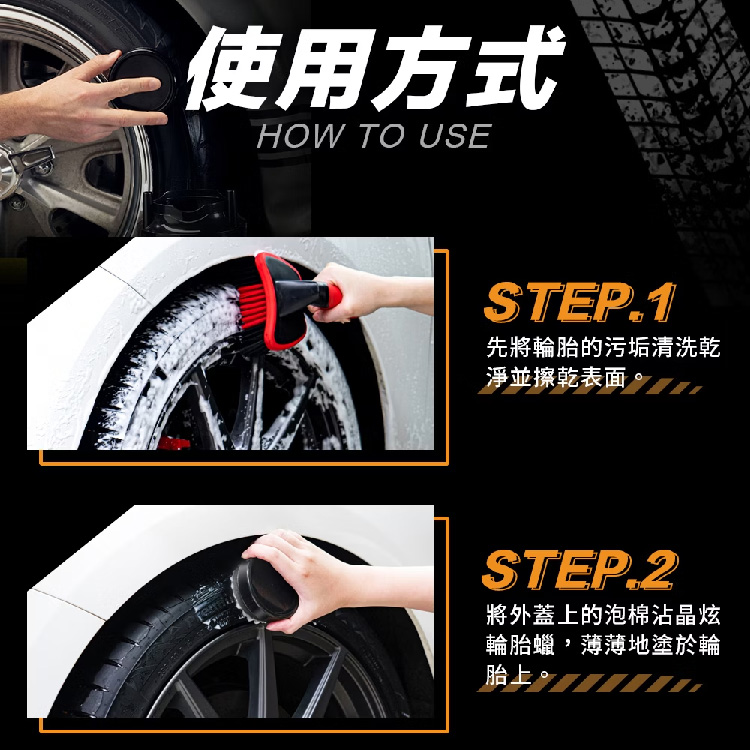 使用方式
HOW TO USE

STEP.1
先將輪胎的污垢清洗乾淨並擦乾表面。

STEP.2
將外蓋上的泡棉沾晶炫輪胎蠟，薄薄地塗於輪胎上。