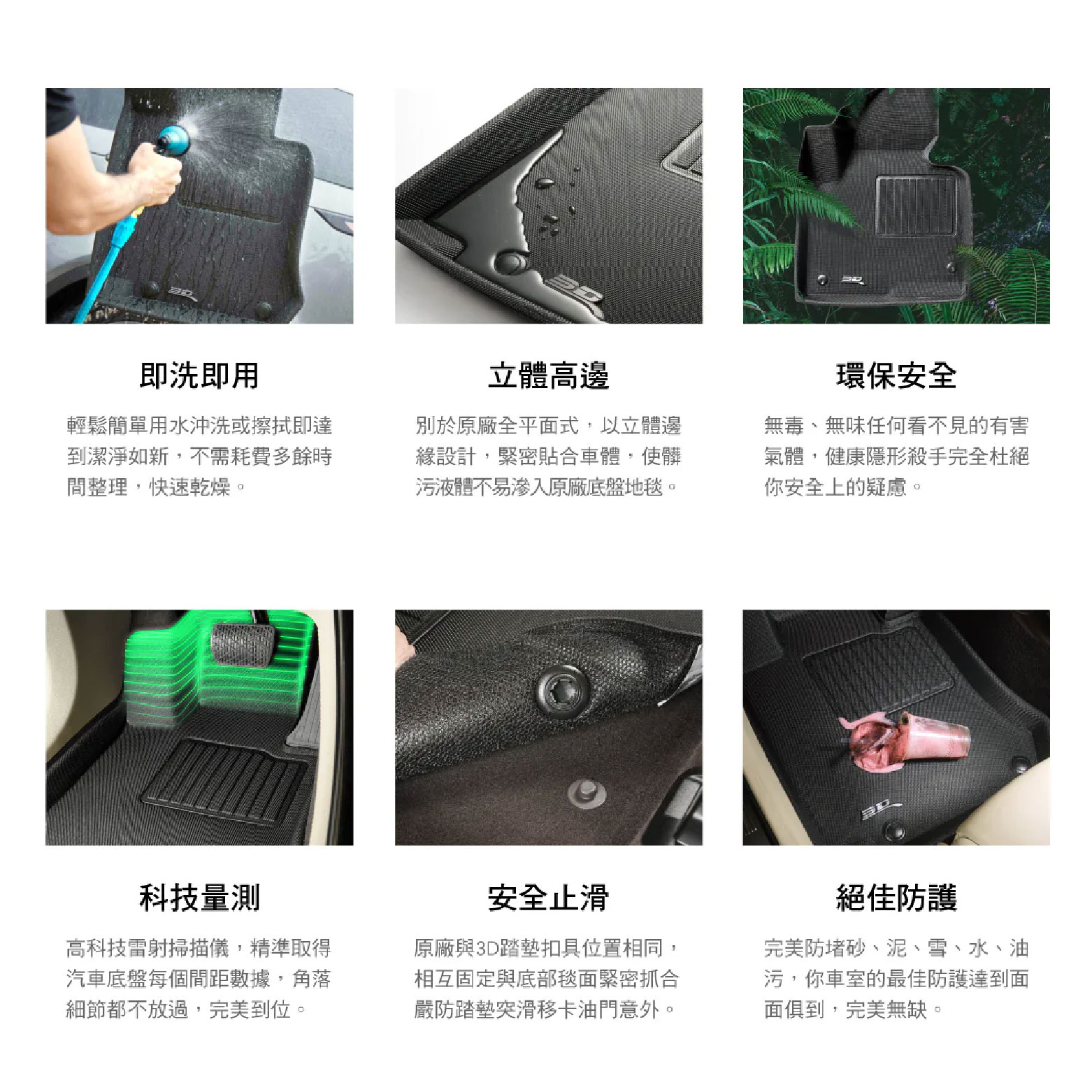 即洗即用

輕鬆簡單用水沖洗或擦拭即達到潔淨如新，不需耗費多餘時間整理，快速乾燥。

立體高邊

別於原廠全平面式，以立體邊緣設計，緊密貼合車體，使髒污液體不易滲入原廠底盤地毯。

環保安全

無毒、無味任何看不見的有害氣體，健康隱形殺手完全杜絕你安全上的疑慮。

科技量測

高科技雷射掃描儀，精準取得汽車底盤每個間距數據，角落細節都不放過，完美到位。

安全止滑

原廠與3D踏墊扣具位置相同，相互固定與底部毯面緊密抓合嚴防踏墊突滑移卡油門意外。

絕佳防護

完美防堵砂、泥、雪、水、油污，你車室的最佳防護達到面面俱到，完美無缺。