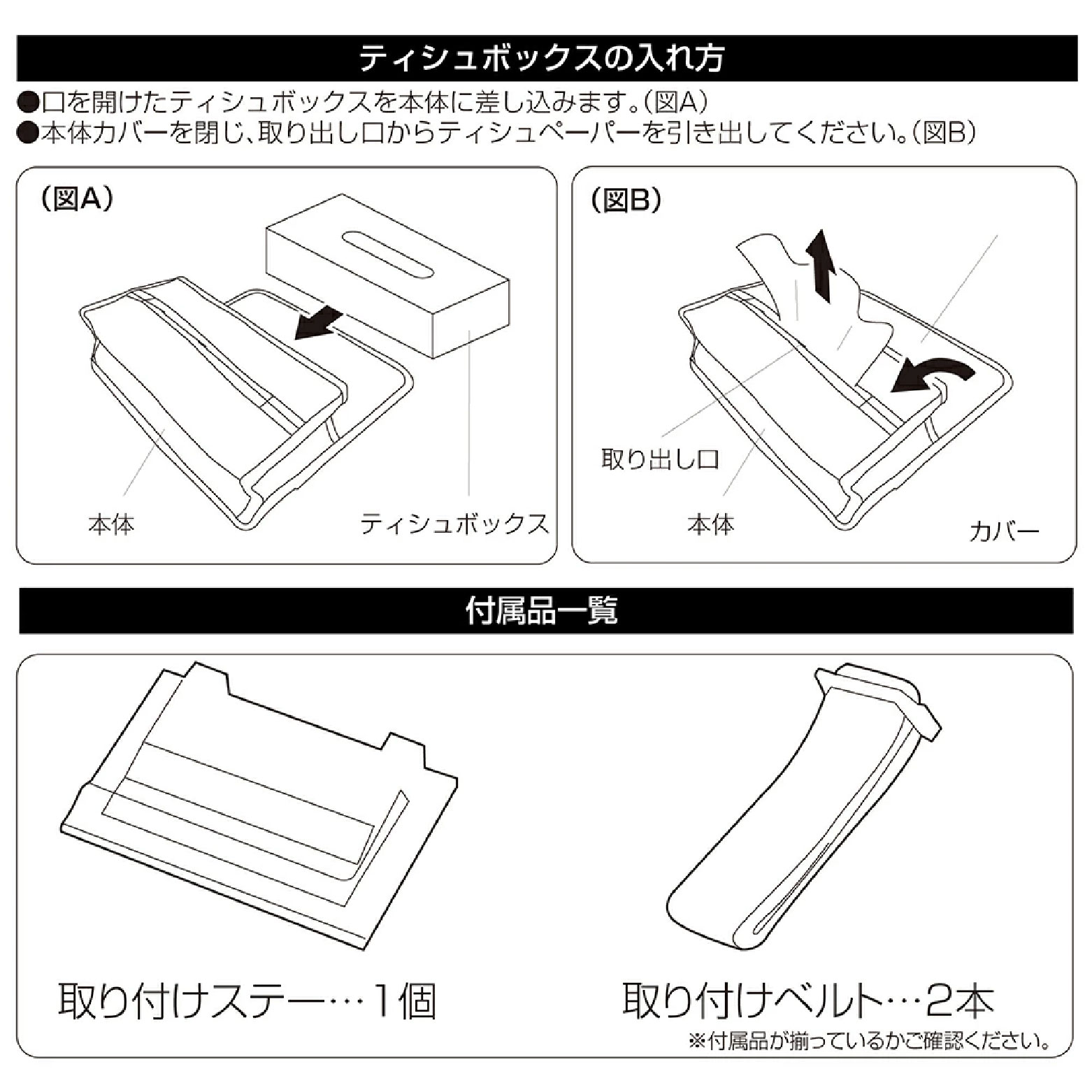 ティシュボックスの入れ方

●口を開けたティシュボックスを本体に差し込みます。(図A)
●本体カバーを閉じ、取り出し口からティシュペーパーを引き出してください。(図B)

(図A)

本体

ティシュボックス

(図B)

取り出し口

本体

カバー

付属品一覧

取り付けステー…1個

取り付けベルト…2本

※付属品が揃っているかご確認ください。