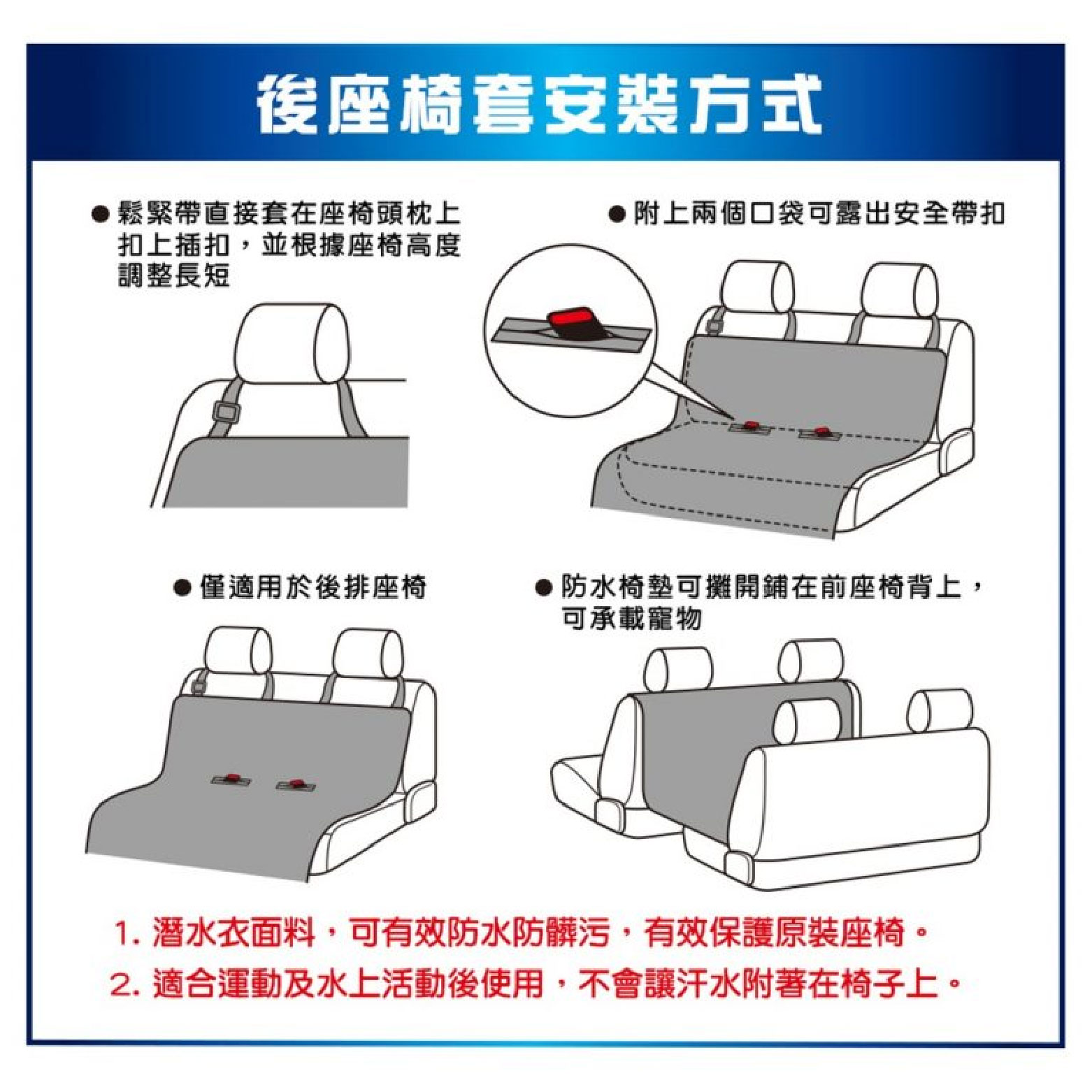 後座椅套安裝方式

● 鬆緊帶直接套在座椅頭枕上扣上插扣，並根據座椅高度調整長短

● 附上兩個口袋可露出安全帶扣

● 僅適用於後排座椅

● 防水椅墊可攤開鋪在前座椅背上，可承載寵物

1. 潛水衣面料，可有效防水防髒污，有效保護原裝座椅。
2. 適合運動及水上活動後使用，不會讓汗水附著在椅子上。