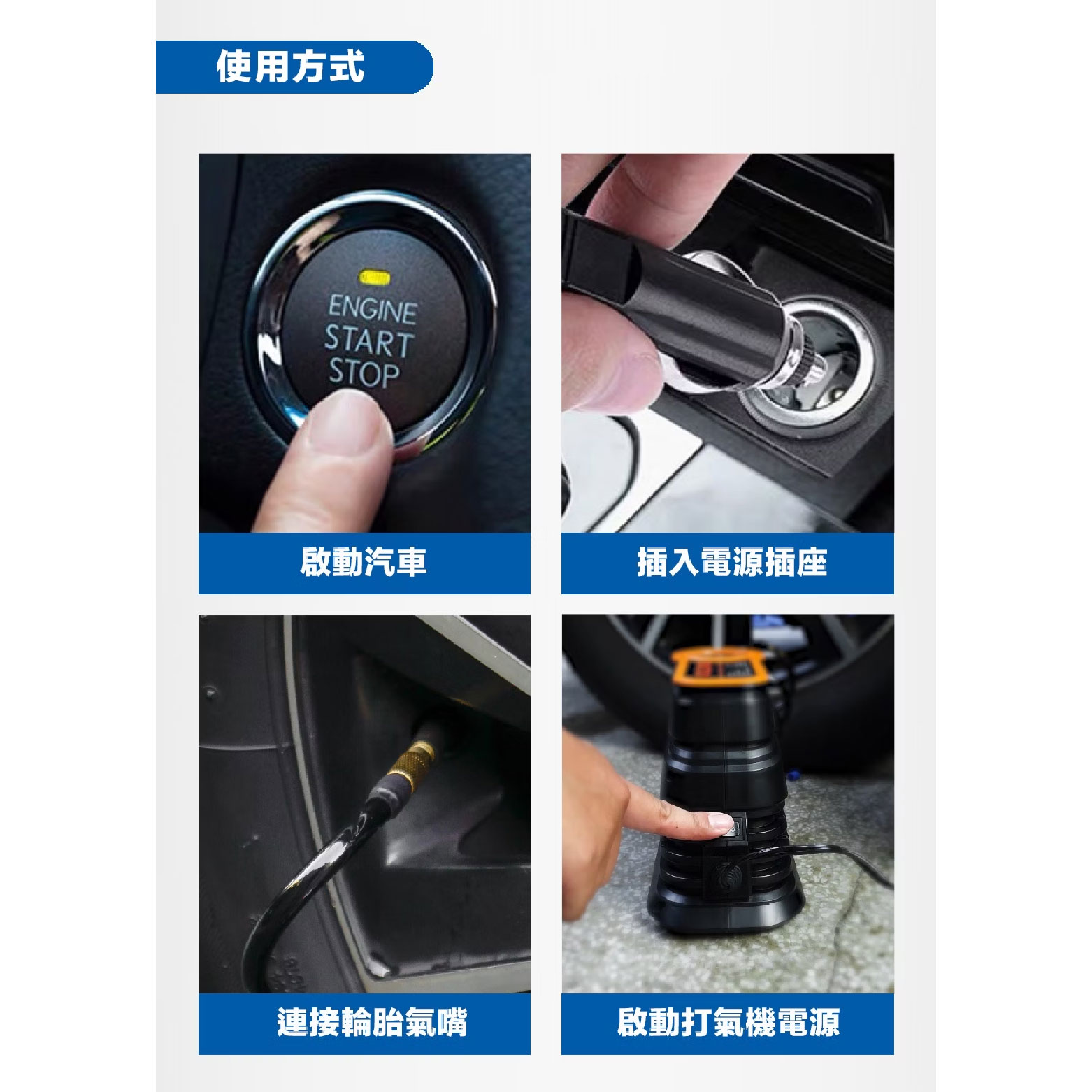 使用方式

ENGINE START STOP

啟動汽車

插入電源插座

連接輪胎氣嘴

啟動打氣機電源