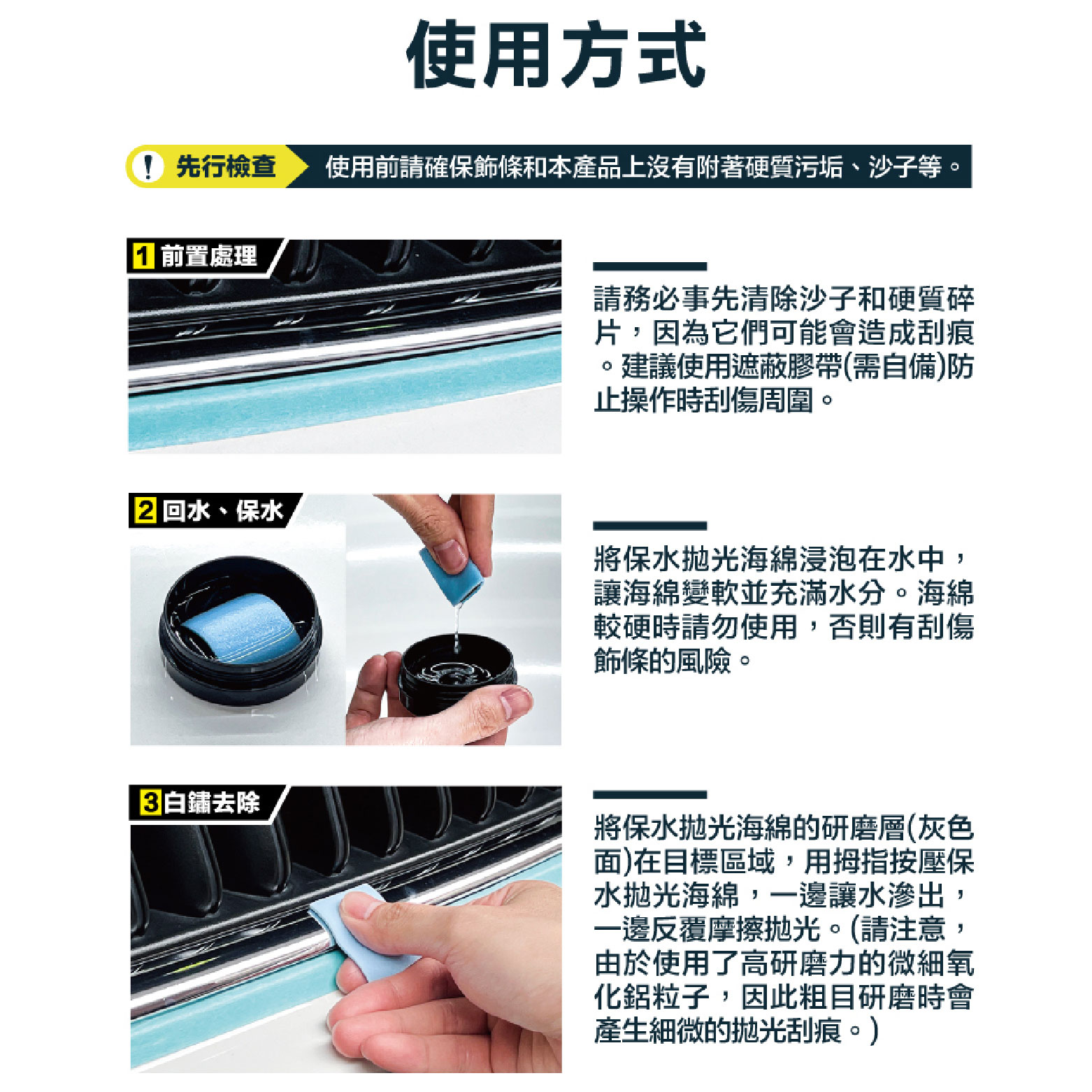 使用方式

! 先行檢查 使用前請確保飾條和本產品上沒有附著硬質污垢、沙子等。

1 前置處理

請務必事先清除沙子和硬質碎片，因為它們可能會造成刮痕。建議使用遮蔽膠帶(需自備)防止操作時刮傷周圍。

2 回水、保水

將保水拋光海綿浸泡在水中，讓海綿變軟並充滿水分。海綿較硬時請勿使用，否則有刮傷飾條的風險。

3 白鏽去除

將保水拋光海綿的研磨層(灰色面)在目標區域，用拇指按壓保水拋光海綿，一邊讓水滲出，一邊反覆摩擦拋光。(請注意，由於使用了高研磨力的微細氧化鋁粒子，因此粗目研磨時會產生細微的拋光刮痕。)