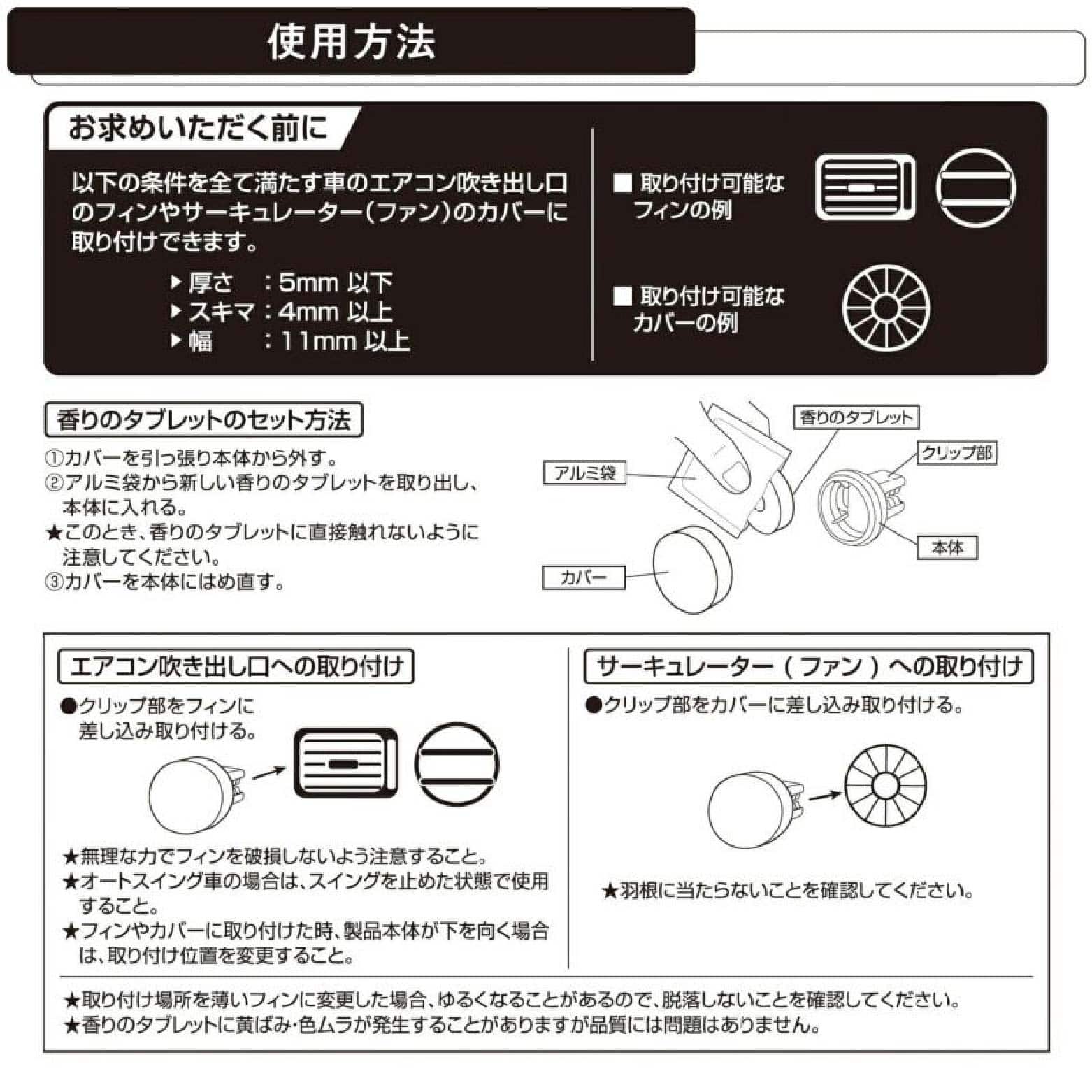 使用方法

お求めいただく前に

以下の条件を全て満たす車のエアコン吹き出し口のフィンやサーキュレーター（ファン）のカバーに取り付けできます。

▶厚さ　：5mm 以下
▶スキマ：4mm 以上
▶幅　　：11mm 以上

■ 取り付け可能なフィンの例

■ 取り付け可能なカバーの例

香りのタブレットのセット方法

①カバーを引っ張り本体から外す。
②アルミ袋から新しい香りのタブレットを取り出し、本体に入れる。
★このとき、香りのタブレットに直接触れないように注意してください。
③カバーを本体にはめ直す。

香りのタブレット
クリップ部
アルミ袋
本体
カバー

エアコン吹き出し口への取り付け

●クリップ部をフィンに差し込み取り付ける。

★無理な力でフィンを破損しないよう注意すること。
★オートスイング車の場合は、スイングを止めた状態で使用すること。
★フィンやカバーに取り付けた時、製品本体が下を向く場合は、取り付け位置を変更すること。

サーキュレーター（ファン）への取り付け

●クリップ部をカバーに差し込み取り付ける。

★羽根に当たらないことを確認してください。

★取り付け場所を薄いフィンに変更した場合、ゆるくなることがあるので、脱落しないことを確認してください。
★香りのタブレットに黄ばみ・色ムラが発生することがありますが品質には問題はありません。