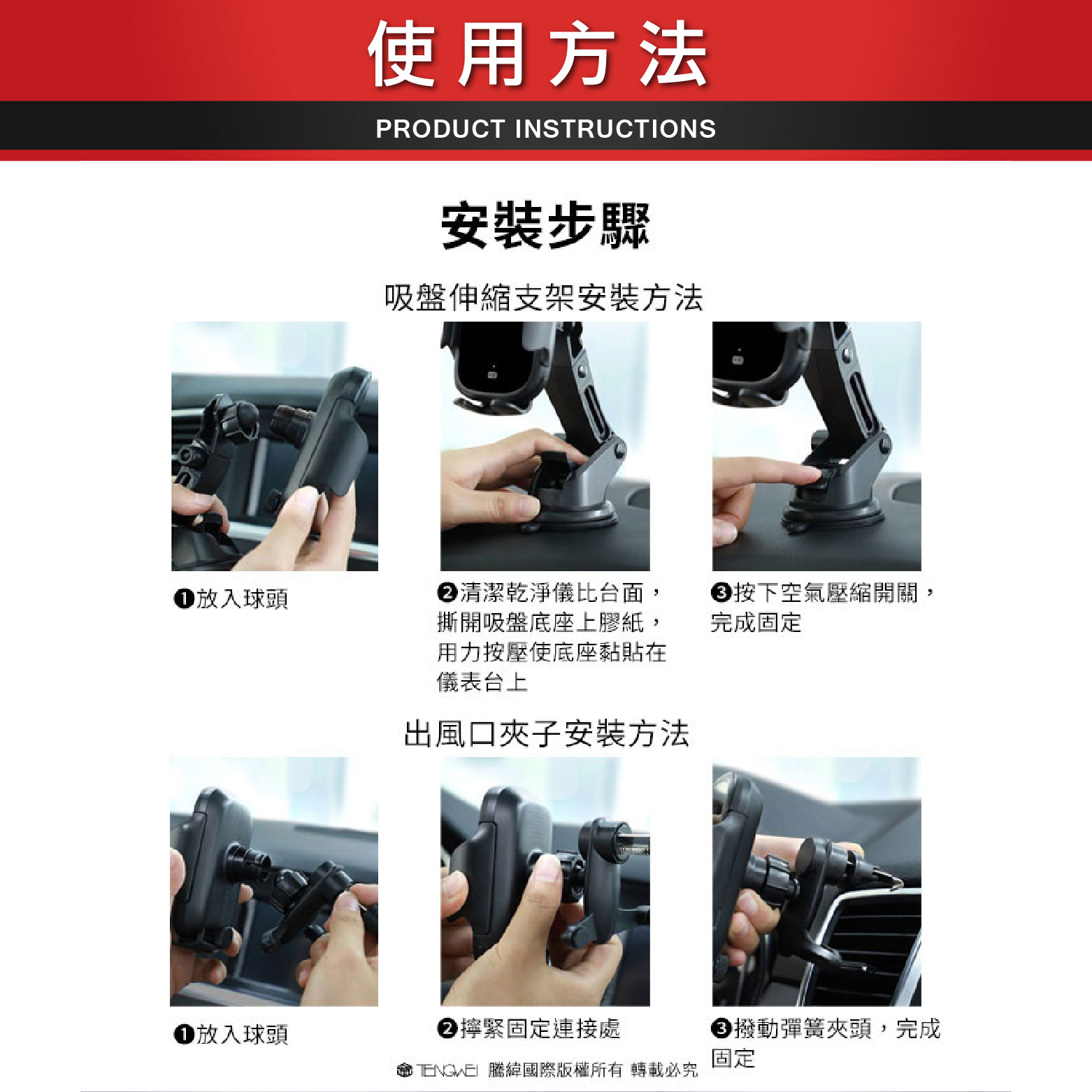 使用方法

PRODUCT INSTRUCTIONS

安裝步驟

吸盤伸縮支架安裝方法

❶放入球頭

❷清潔乾淨儀比台面，撕開吸盤底座上膠紙，用力按壓使底座黏貼在儀表台上

❸按下空氣壓縮開關，完成固定

出風口夾子安裝方法

❶放入球頭

❷擰緊固定連接處

❸撥動彈簧夾頭，完成固定

TENGWEI 騰緯國際版權所有 轉載必究