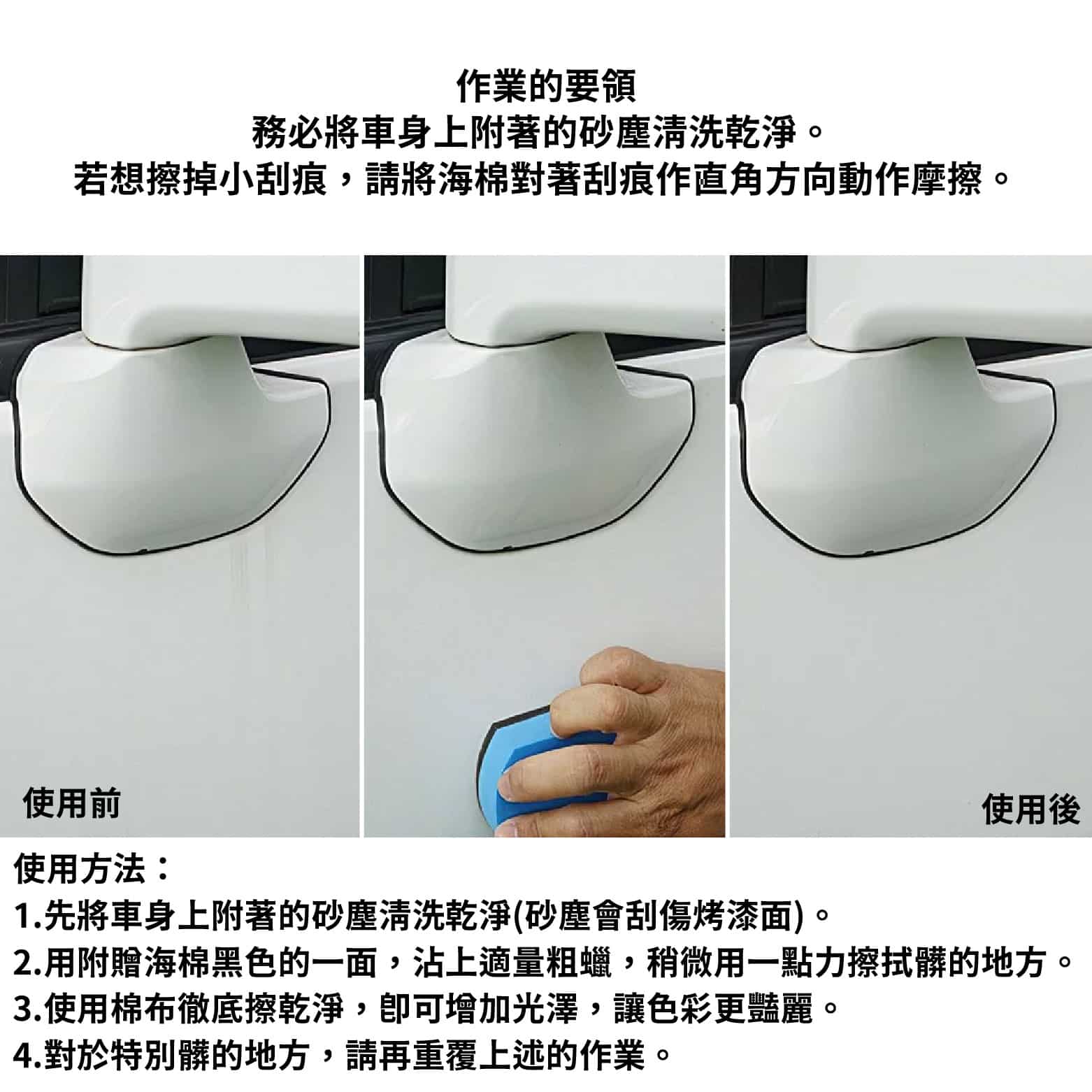 作業的要領
務必將車身上附著的砂塵清洗乾淨。
若想擦掉小刮痕，請將海棉對著刮痕作直角方向動作摩擦。

使用前

使用後

使用方法：
1.先將車身上附著的砂塵清洗乾淨(砂塵會刮傷烤漆面)。
2.用附贈海棉黑色的一面，沾上適量粗蠟，稍微用一點力擦拭髒的地方。
3.使用棉布徹底擦乾淨，即可增加光澤，讓色彩更豔麗。
4.對於特別髒的地方，請再重覆上述的作業。