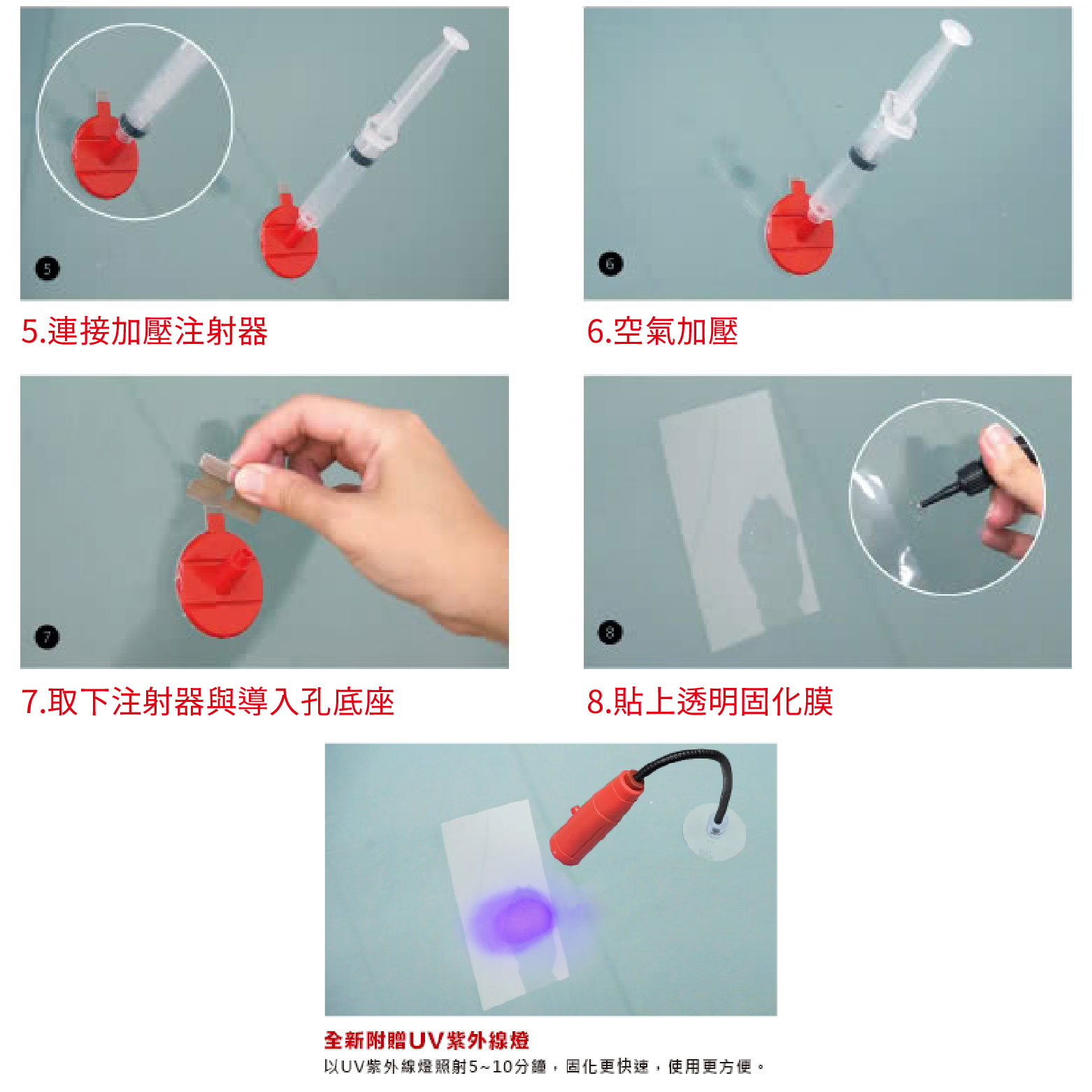 5

5.連接加壓注射器

6

6.空氣加壓

7

7.取下注射器與導入孔底座

8

8.貼上透明固化膜

全新附贈UV紫外線燈

以UV紫外線燈照射5~10分鐘，固化更快速，使用更方便。