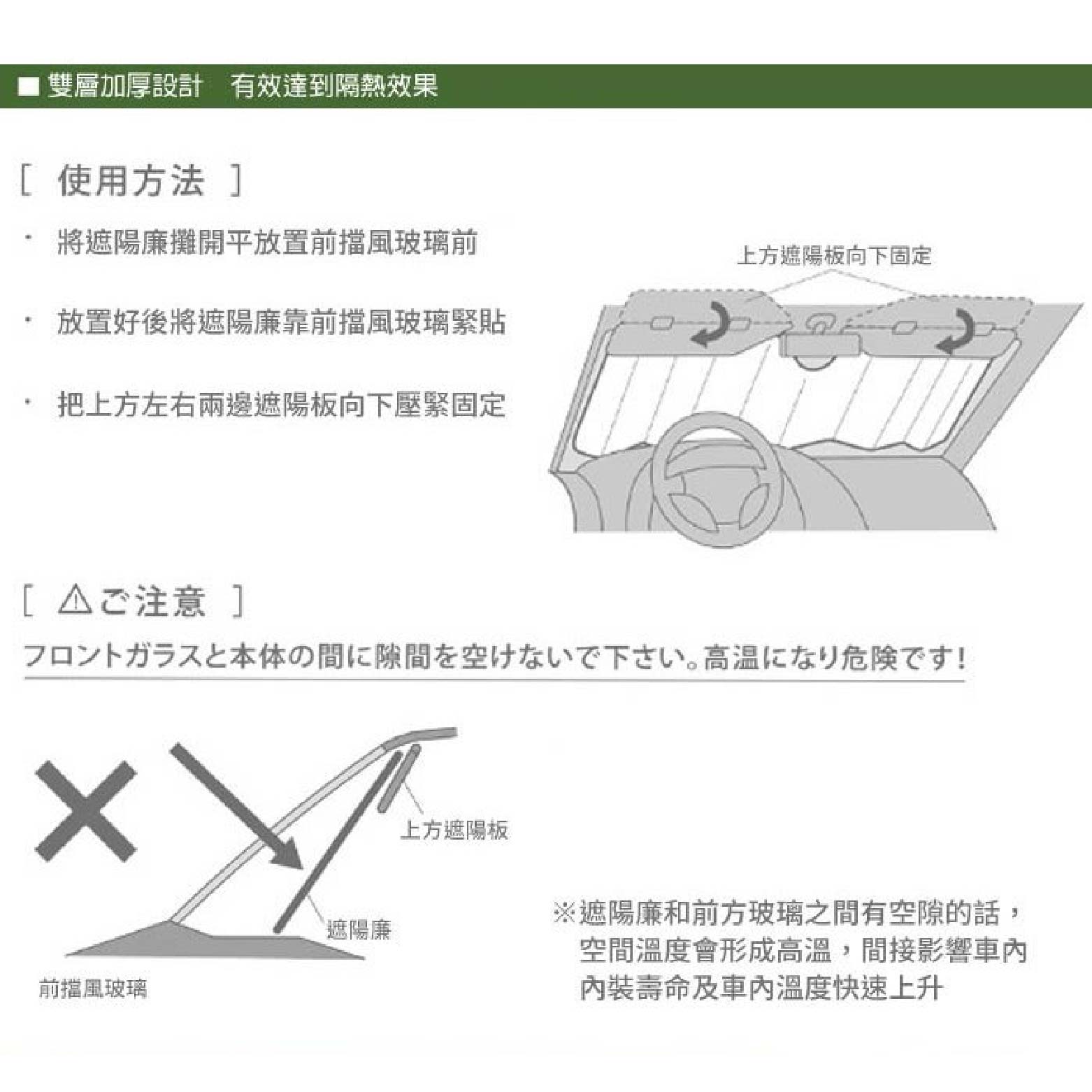 ■ 雙層加厚設計　有效達到隔熱效果

[ 使用方法 ]

・ 將遮陽廉攤開平放置前擋風玻璃前

・ 放置好後將遮陽廉靠前擋風玻璃緊貼

・ 把上方左右兩邊遮陽板向下壓緊固定

上方遮陽板向下固定

[ ⚠ご注意 ]

フロントガラスと本体の間に隙間を空けないで下さい。高温になり危険です！

上方遮陽板

遮陽廉

前擋風玻璃

※遮陽廉和前方玻璃之間有空隙的話，空間溫度會形成高溫，間接影響車內內裝壽命及車內溫度快速上升