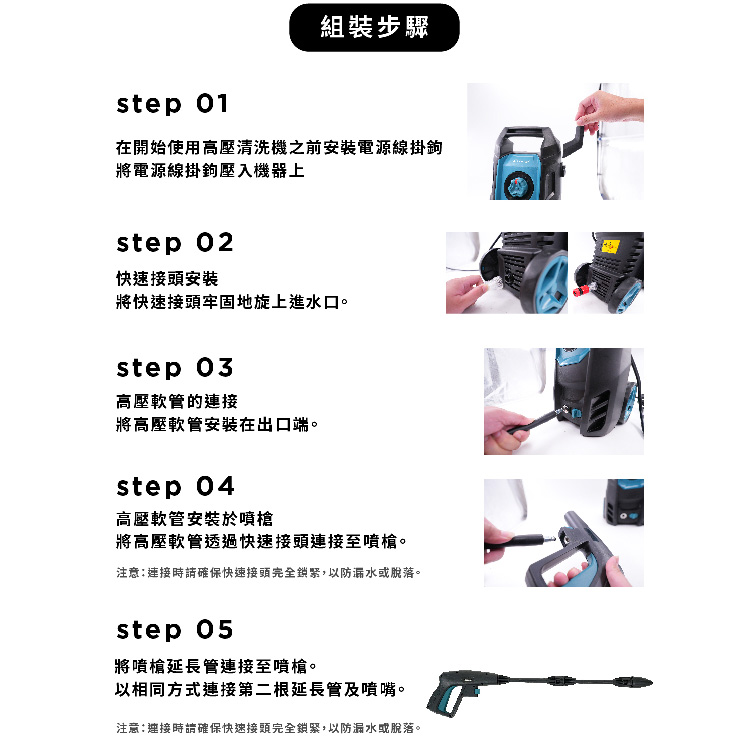 組裝步驟

step 01

在開始使用高壓清洗機之前安裝電源線掛鉤
將電源線掛鉤壓入機器上

step 02

快速接頭安裝
將快速接頭牢固地旋上進水口。

step 03

高壓軟管的連接
將高壓軟管安裝在出口端。

step 04

高壓軟管安裝於噴槍
將高壓軟管透過快速接頭連接至噴槍。

注意：連接時請確保快速接頭完全鎖緊，以防漏水或脫落。

step 05

將噴槍延長管連接至噴槍。
以相同方式連接第二根延長管及噴嘴。

注意：連接時請確保快速接頭完全鎖緊，以防漏水或脫落。