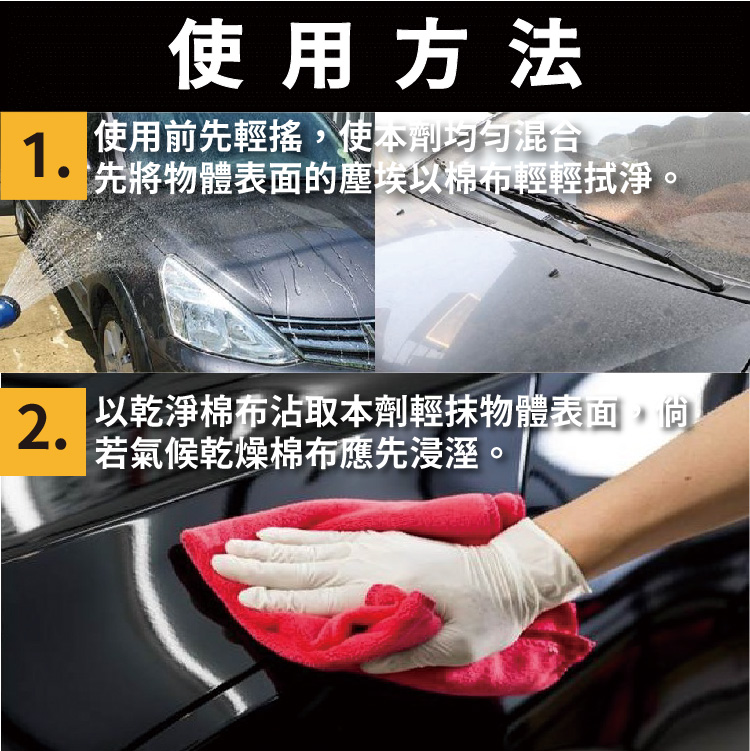 使用方法

1. 使用前先輕搖，使本劑均勻混合
先將物體表面的塵埃以棉布輕輕拭淨。

2. 以乾淨棉布沾取本劑輕抹物體表面，倘若氣候乾燥棉布應先浸溼。