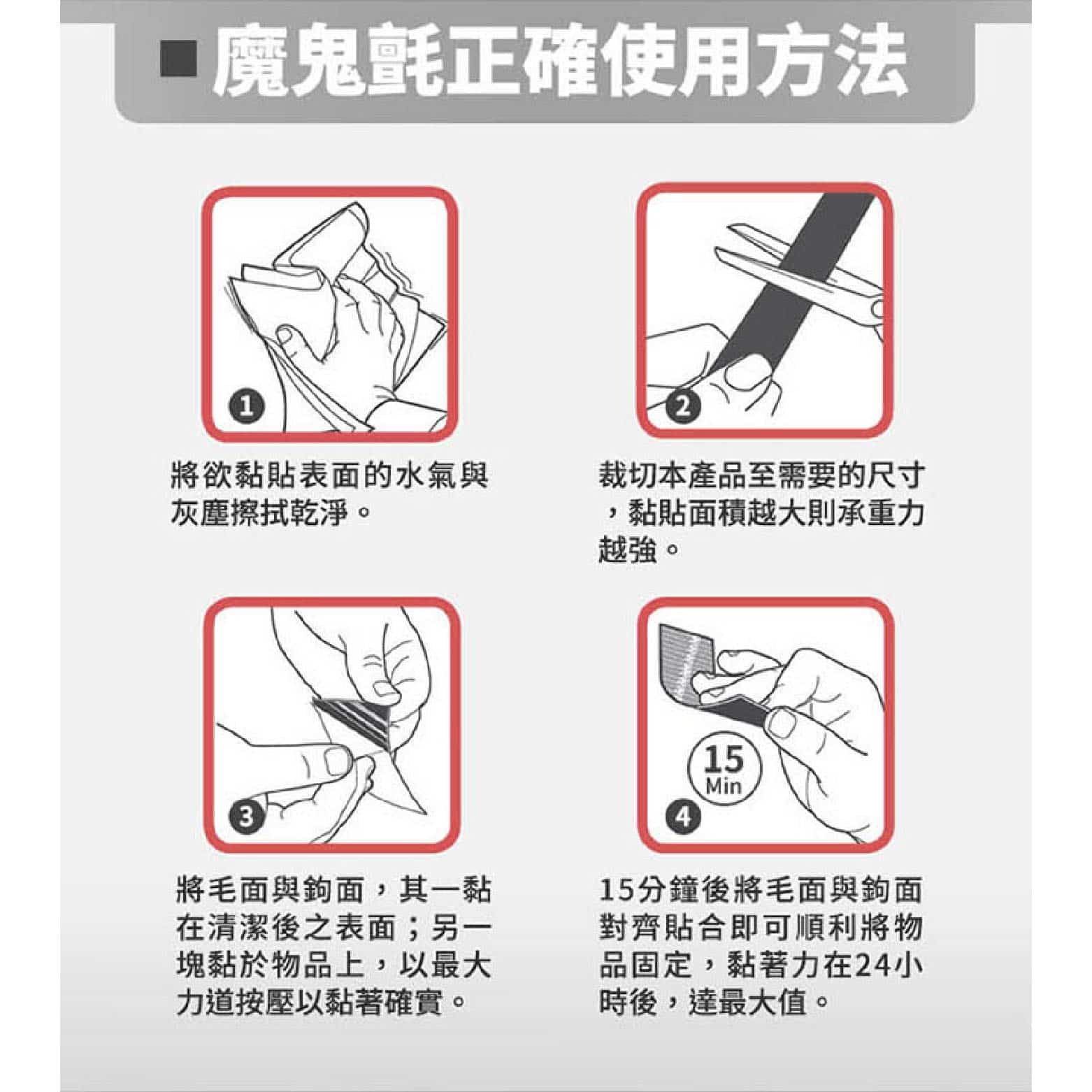 ■ 魔鬼氈正確使用方法

1

將欲黏貼表面的水氣與灰塵擦拭乾淨。

2

裁切本產品至需要的尺寸，黏貼面積越大則承重力越強。

3

將毛面與鉤面，其一黏在清潔後之表面；另一塊黏於物品上，以最大力道按壓以黏著確實。

15 Min

4

15分鐘後將毛面與鉤面對齊貼合即可順利將物品固定，黏著力在24小時後，達最大值。