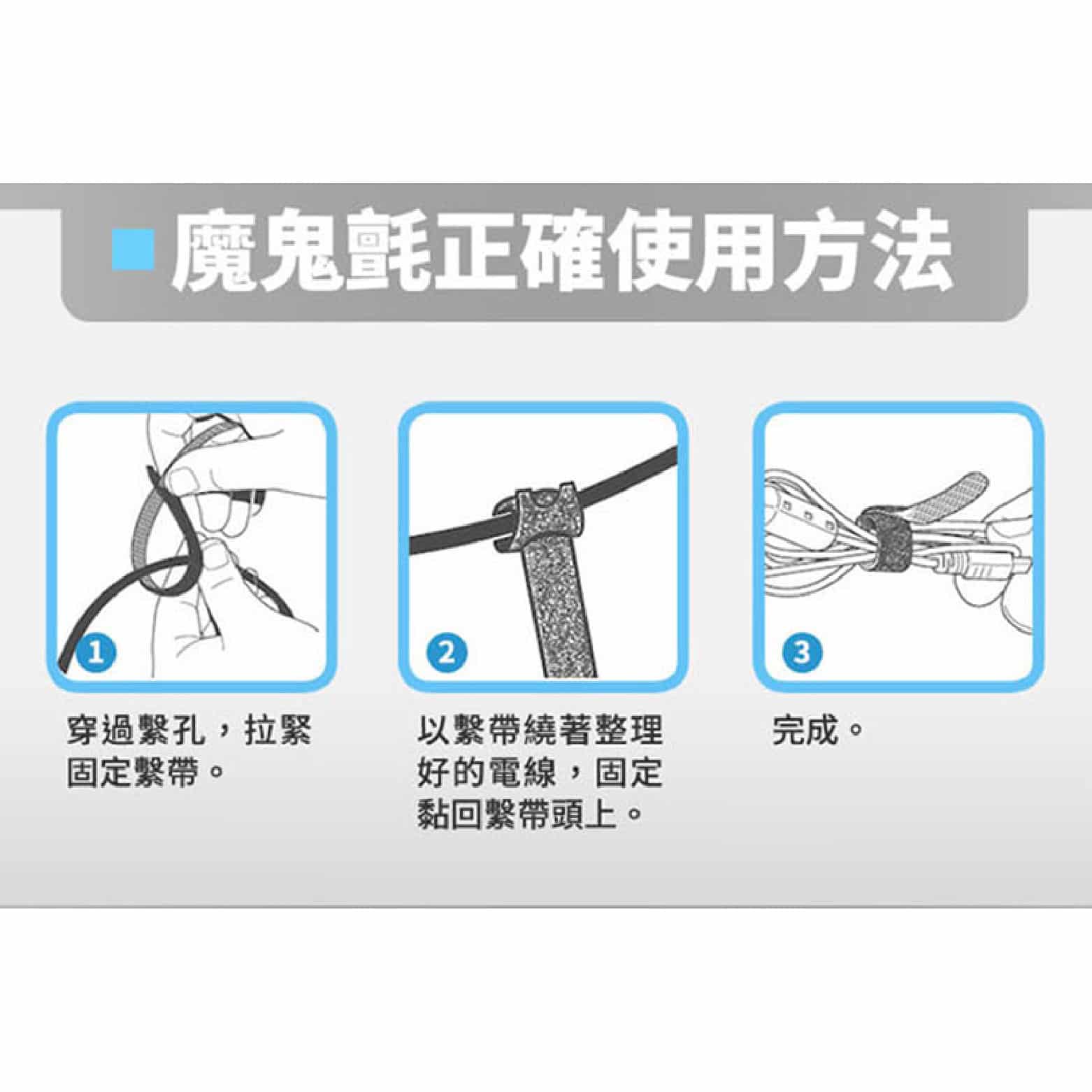 魔鬼氈正確使用方法

1

穿過繫孔，拉緊固定繫帶。

2

以繫帶繞著整理好的電線，固定黏回繫帶頭上。

3

完成。